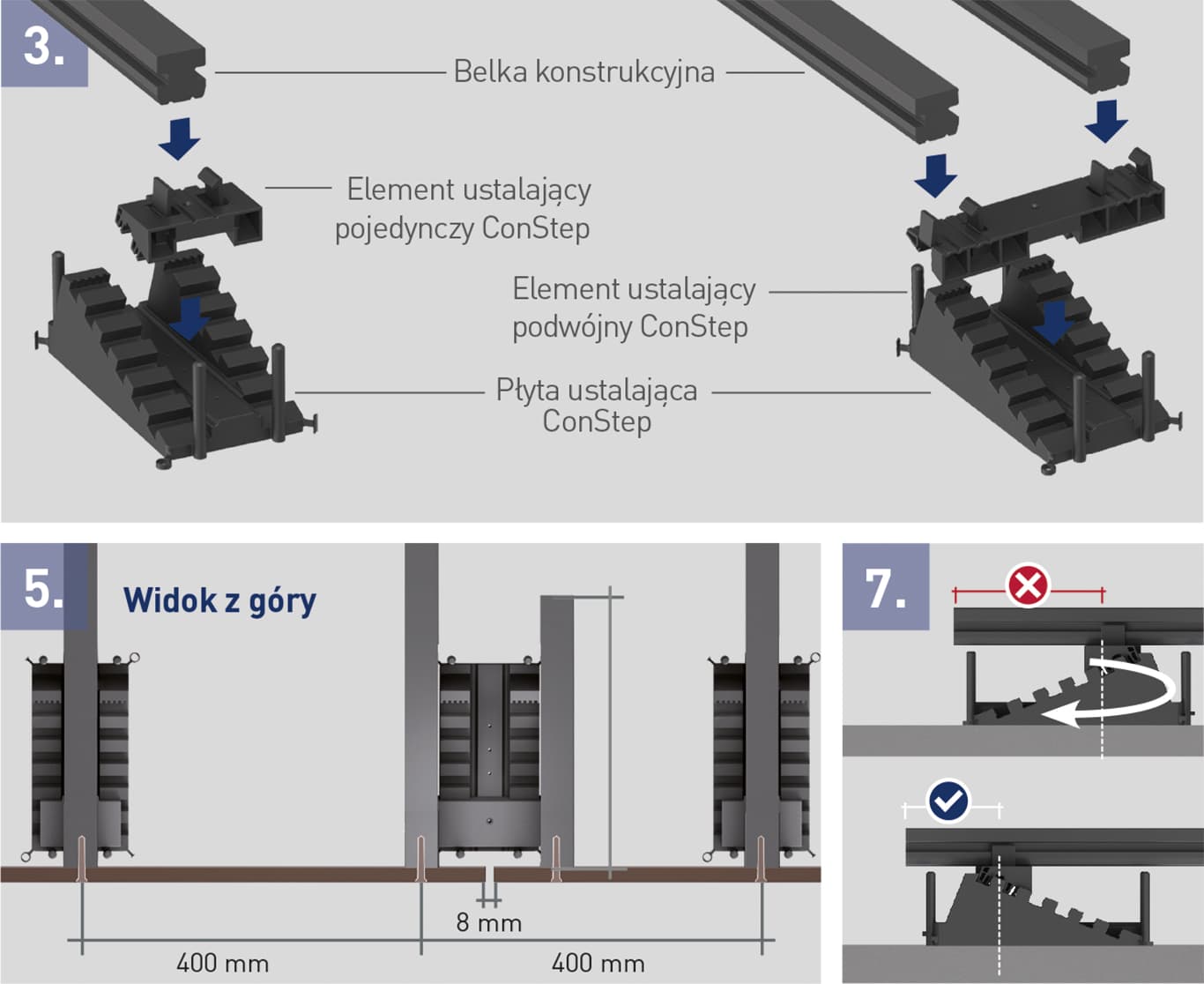 3.

Belka konstrukcyjna

Element ustalający pojedynczy ConStep

Element ustalający podwójny ConStep

Płyta ustalająca ConStep

5.

Widok z góry

8 mm

400 mm

400 mm

7.