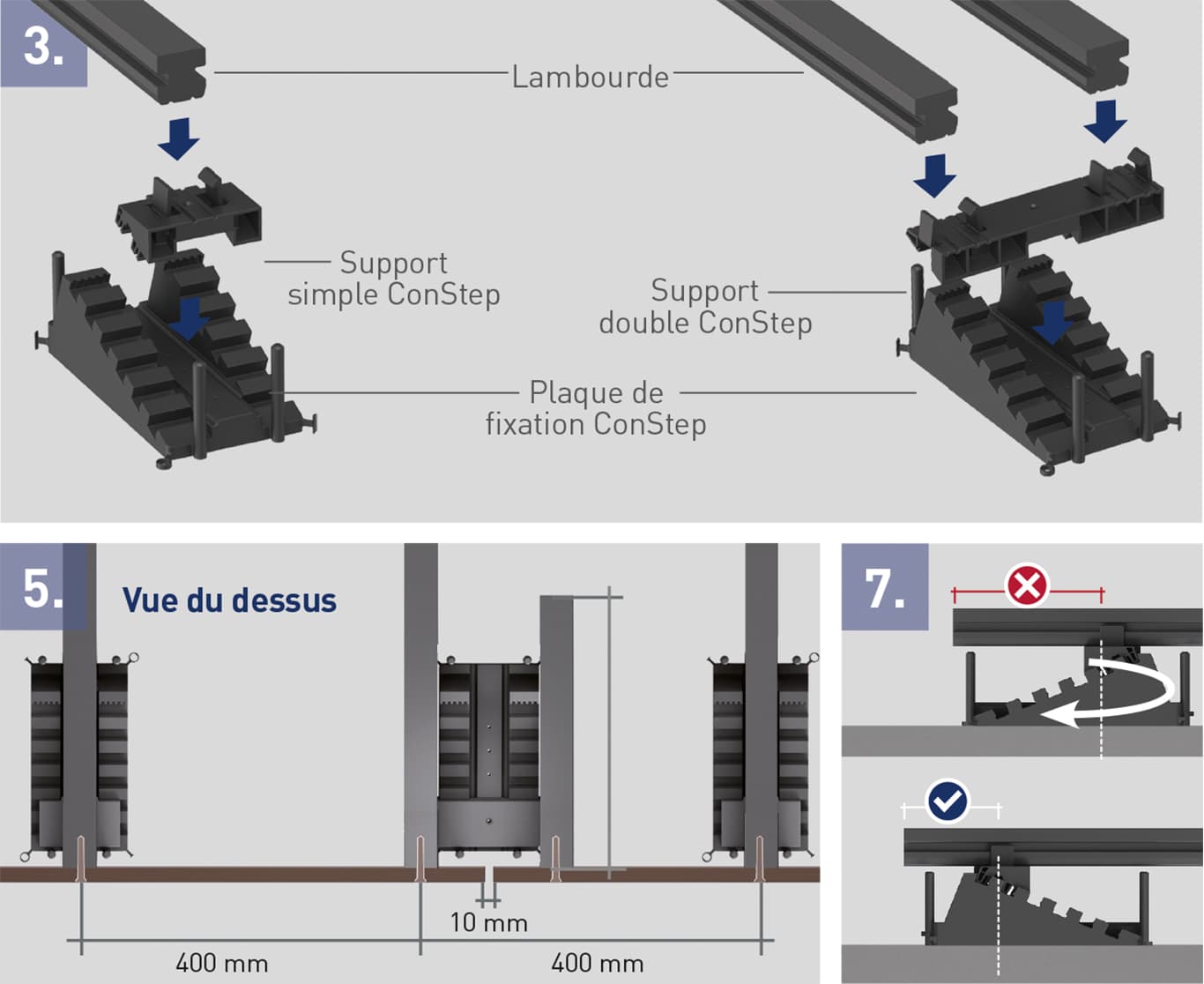 3.

Lambourde

Support simple ConStep

Support double ConStep

Plaque de fixation ConStep

5.

Vue du dessus

10 mm

400 mm

400 mm

7.