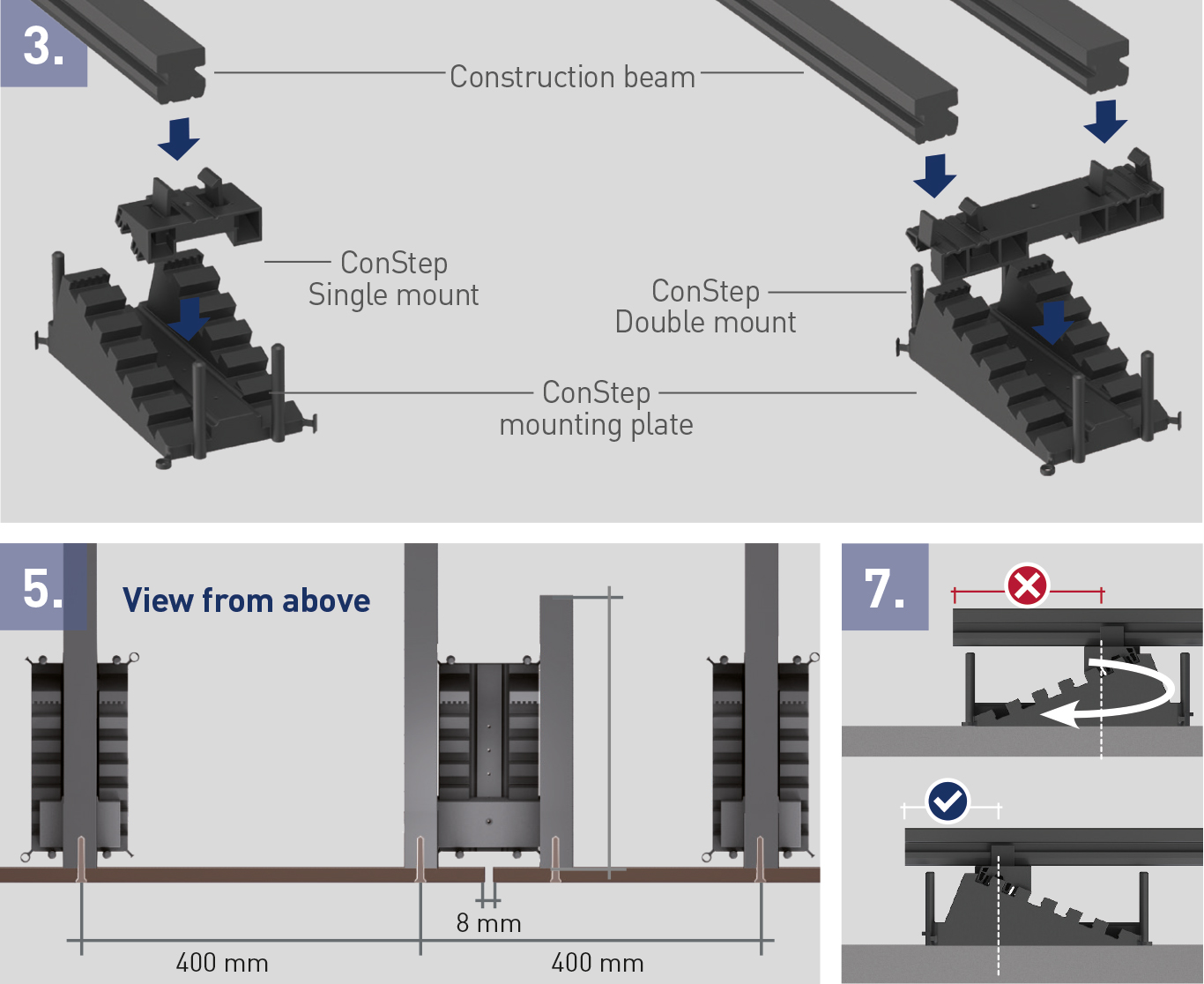 3.

Construction beam

ConStep
Single mount

ConStep
Double mount

ConStep
mounting plate

5.

View from above

8 mm

400 mm

400 mm

7.