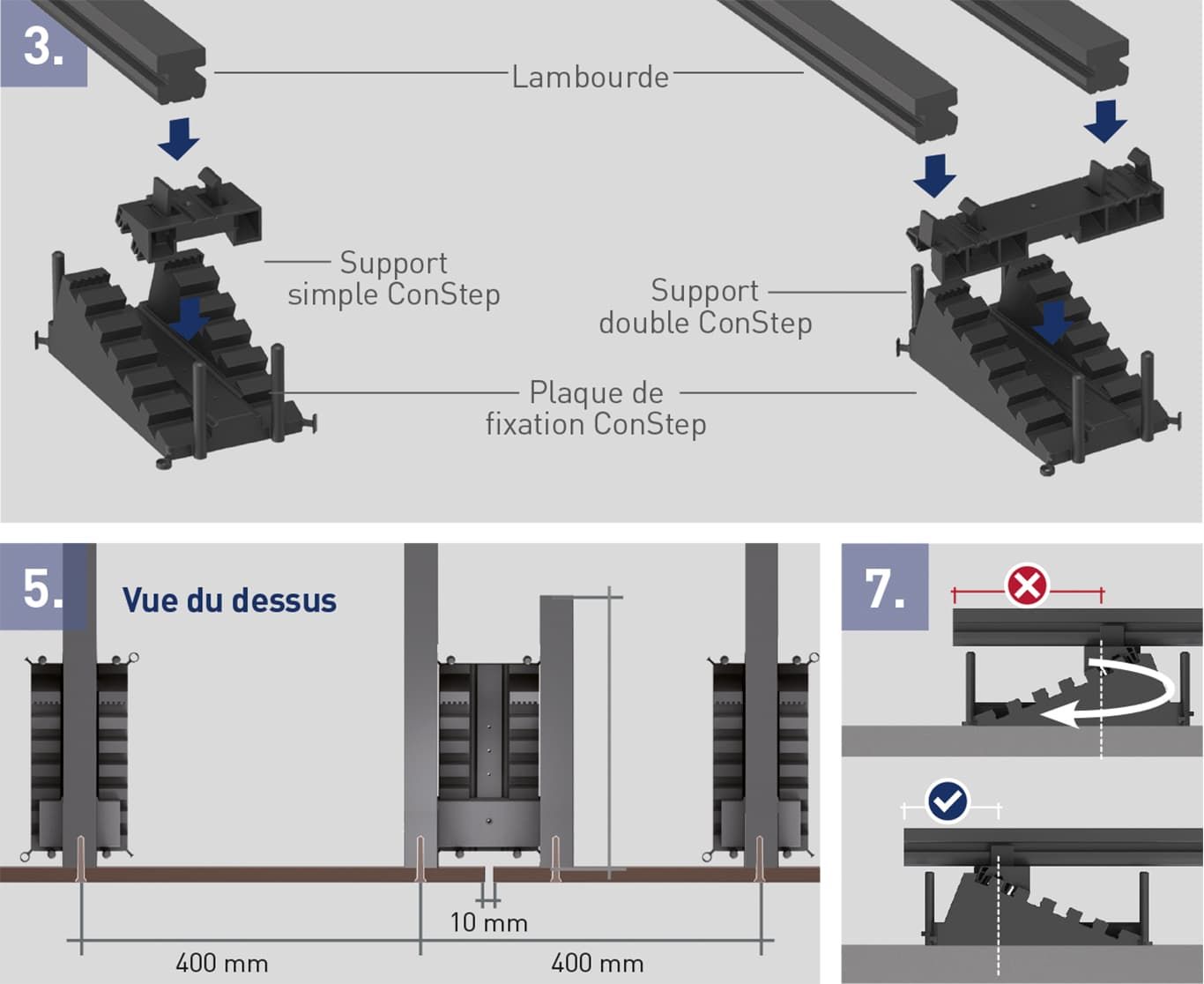 3.

Lambourde

Support simple ConStep

Support double ConStep

Plaque de fixation ConStep

5.

Vue du dessus

10 mm

400 mm

400 mm

7.